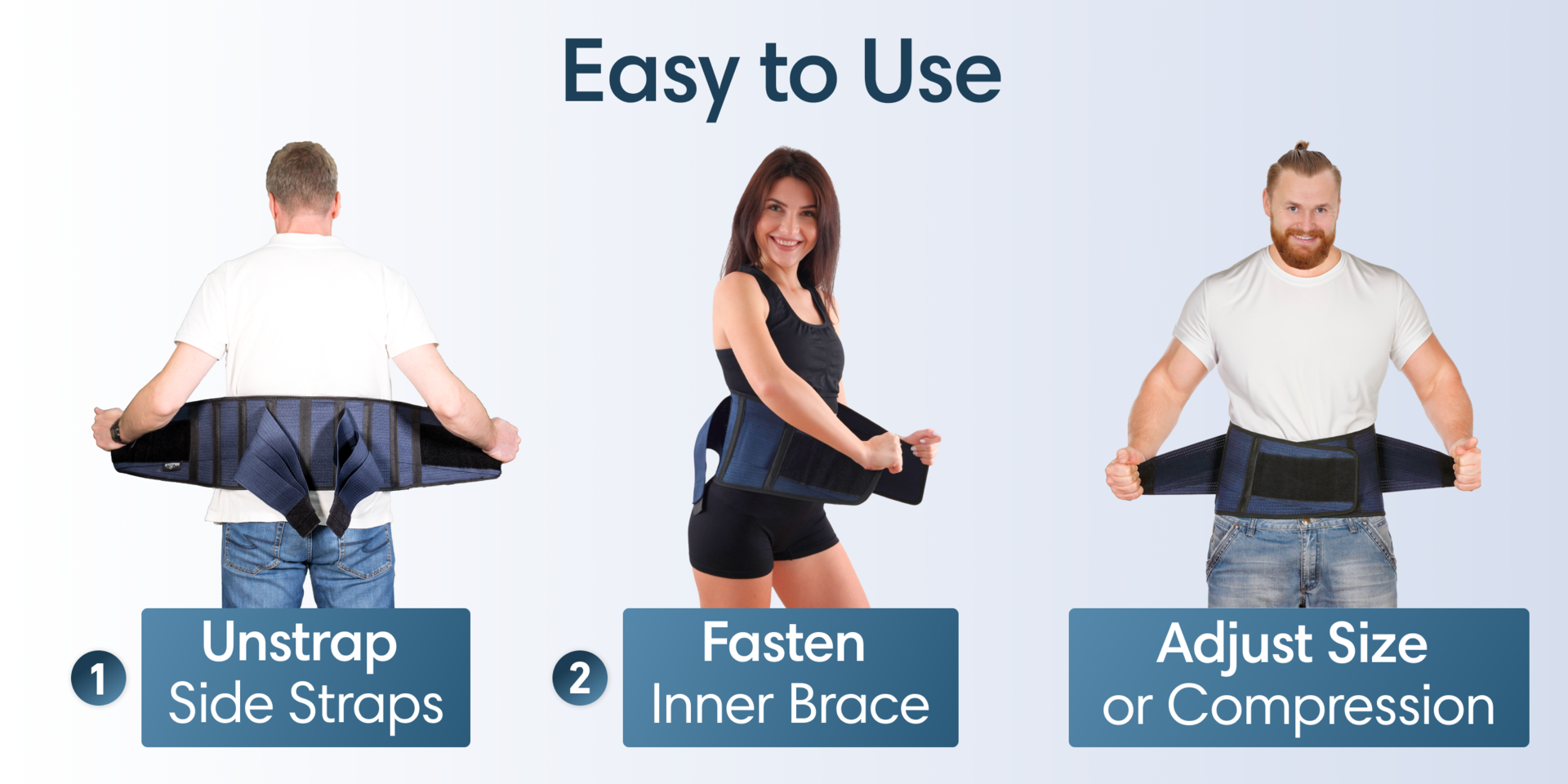 Easy to Use

1 Unstrap Side Straps

2 Fasten Inner Brace

Adjust Size or Compression